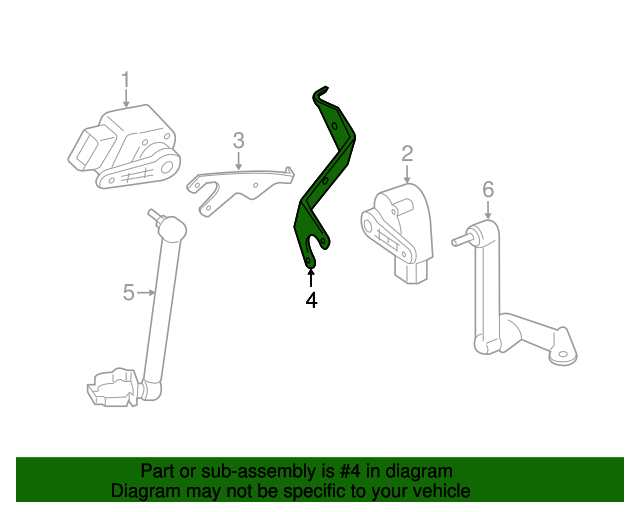 1

3

2

6

5

4

Part or sub-assembly is #4 in diagram
Diagram may not be specific to your vehicle