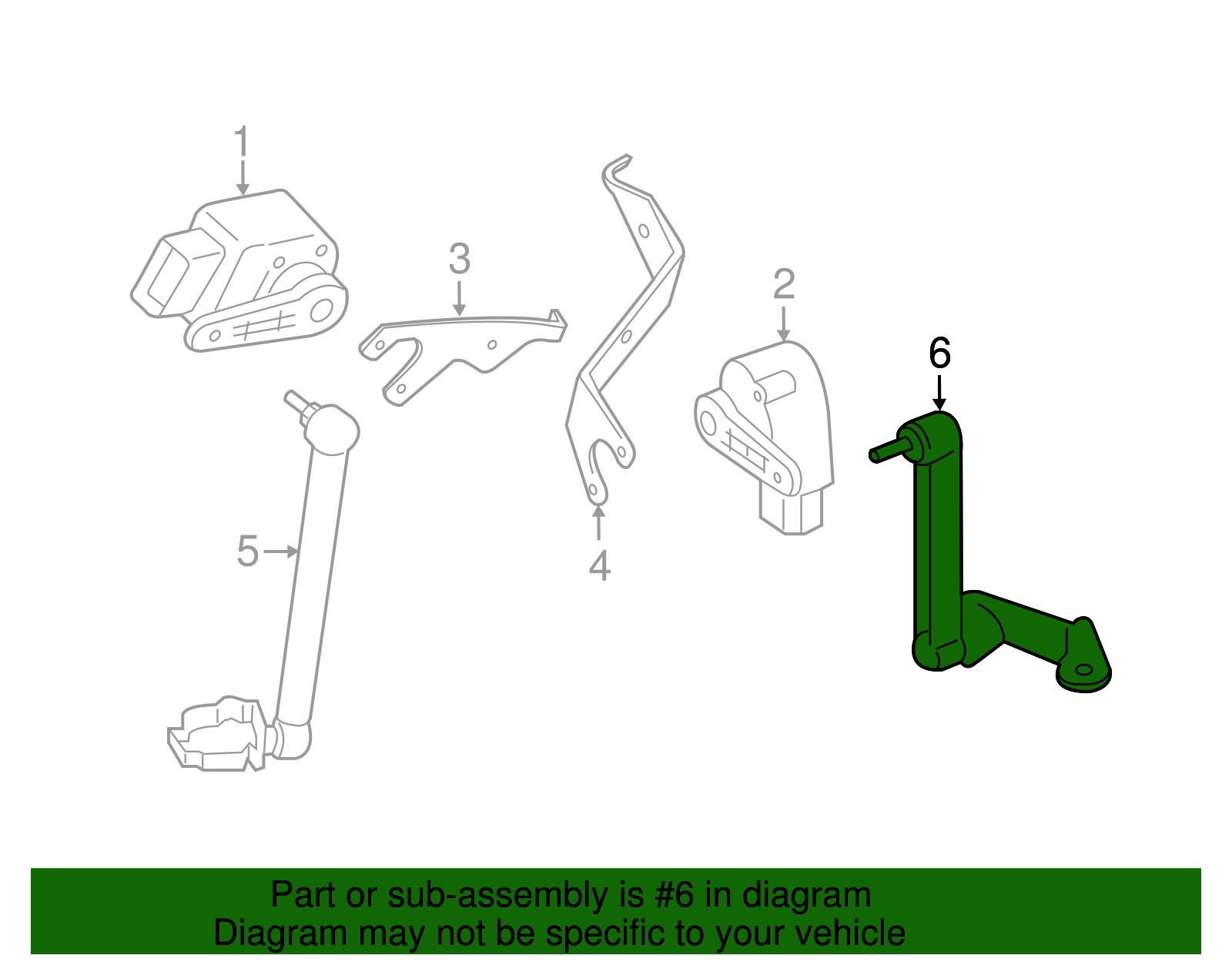 1

3

2

6

5

4

Part or sub-assembly is #6 in diagram
Diagram may not be specific to your vehicle