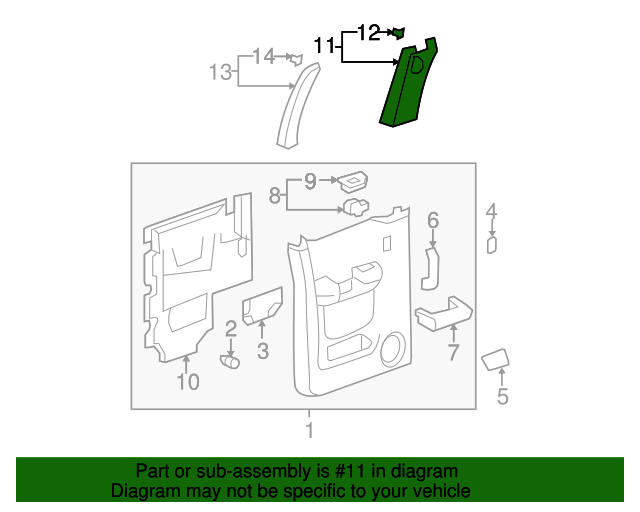 12
11
14
13
9
8
6
4
2
3
7
10
5
1

Part or sub-assembly is #11 in diagram
Diagram may not be specific to your vehicle