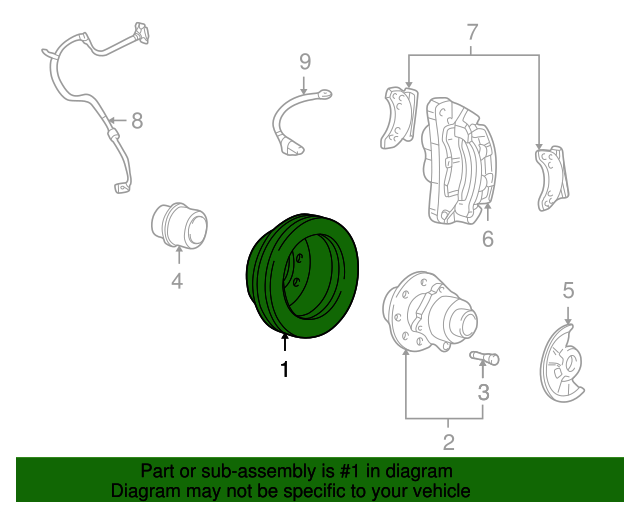 7
9
8
6
4
5
1
3
2
Part or sub-assembly is #1 in diagram
Diagram may not be specific to your vehicle