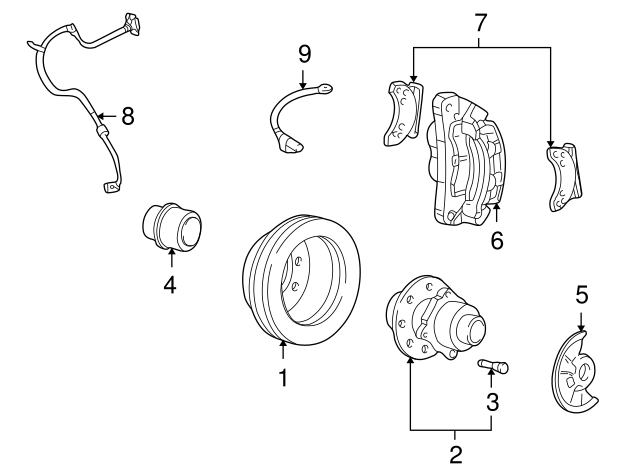 7
9
8
6
4
5
1
3
2