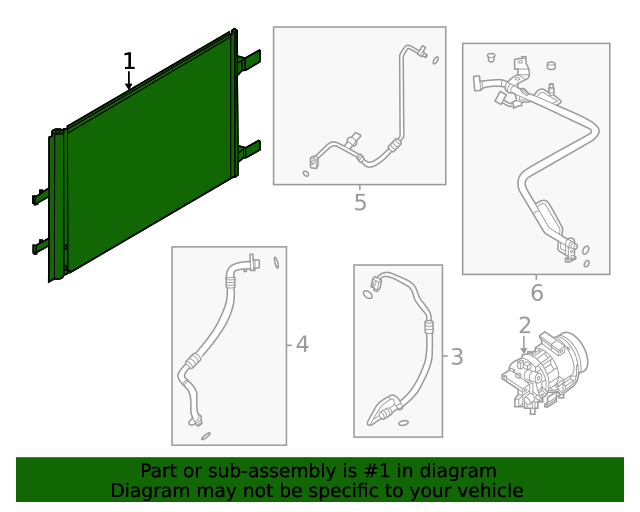 1
5
6
4
3
2
Part or sub-assembly is #1 in diagram
Diagram may not be specific to your vehicle