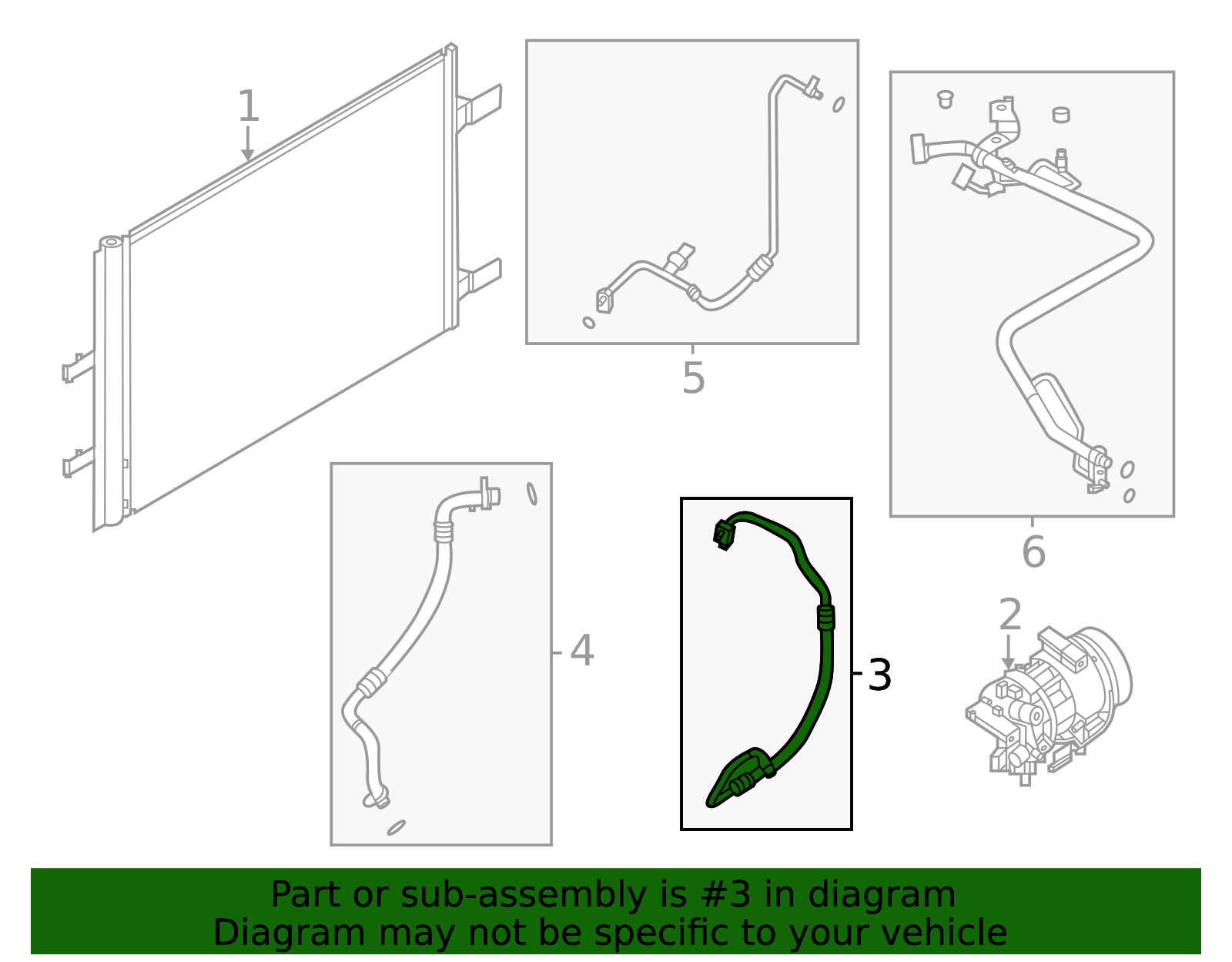 1
5
6
4
3
2
Part or sub-assembly is #3 in diagram
Diagram may not be specific to your vehicle