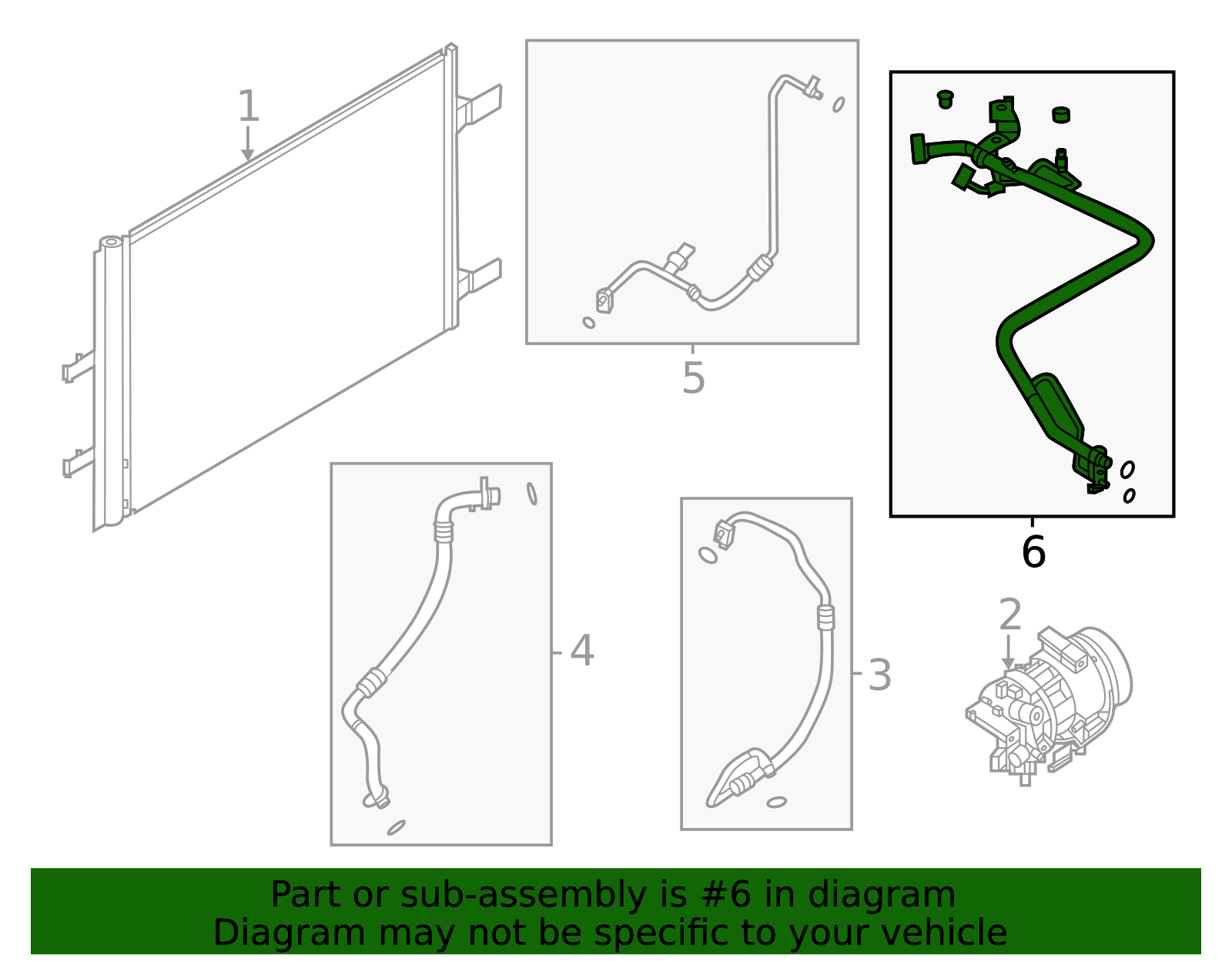 1

5

6

4

3

2

Part or sub-assembly is #6 in diagram
Diagram may not be specific to your vehicle