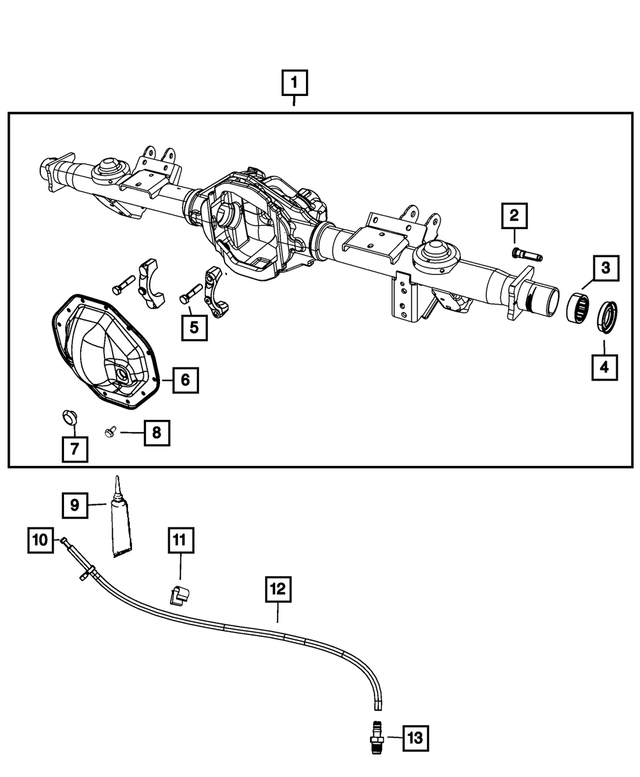 1
2
3
4
5
6
7
8
9
10
11
12
13