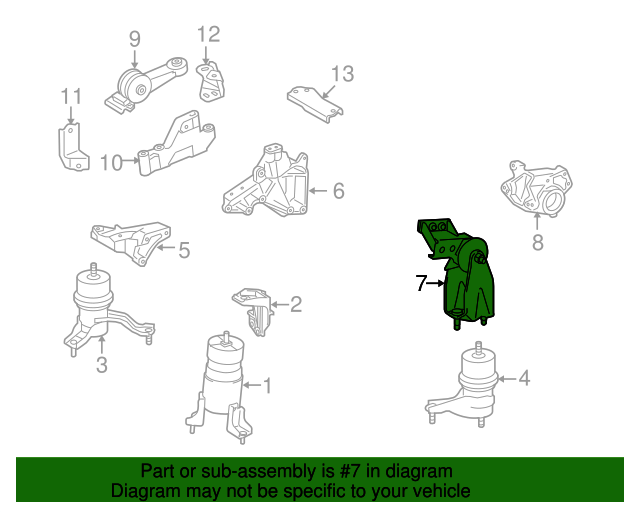 9
12
13
11
10
6
8
5
7
2
3
1
4

Part or sub-assembly is #7 in diagram
Diagram may not be specific to your vehicle