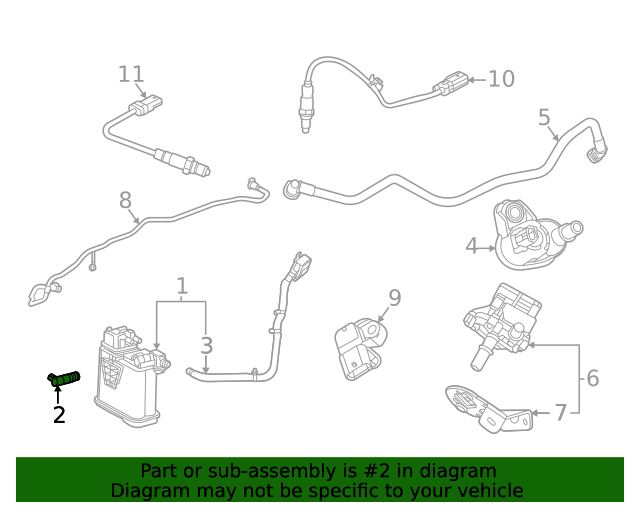 11
10
5
8
4
1
9
3
6
2
7
Part or sub-assembly is #2 in diagram
Diagram may not be specific to your vehicle