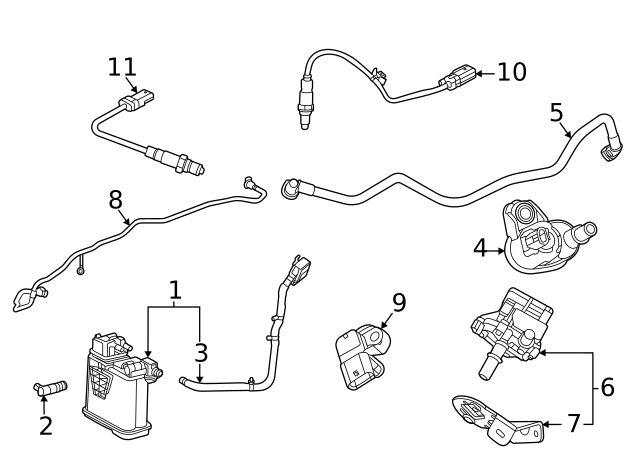 11
10
5
8
4
1
9
3
6
2
7