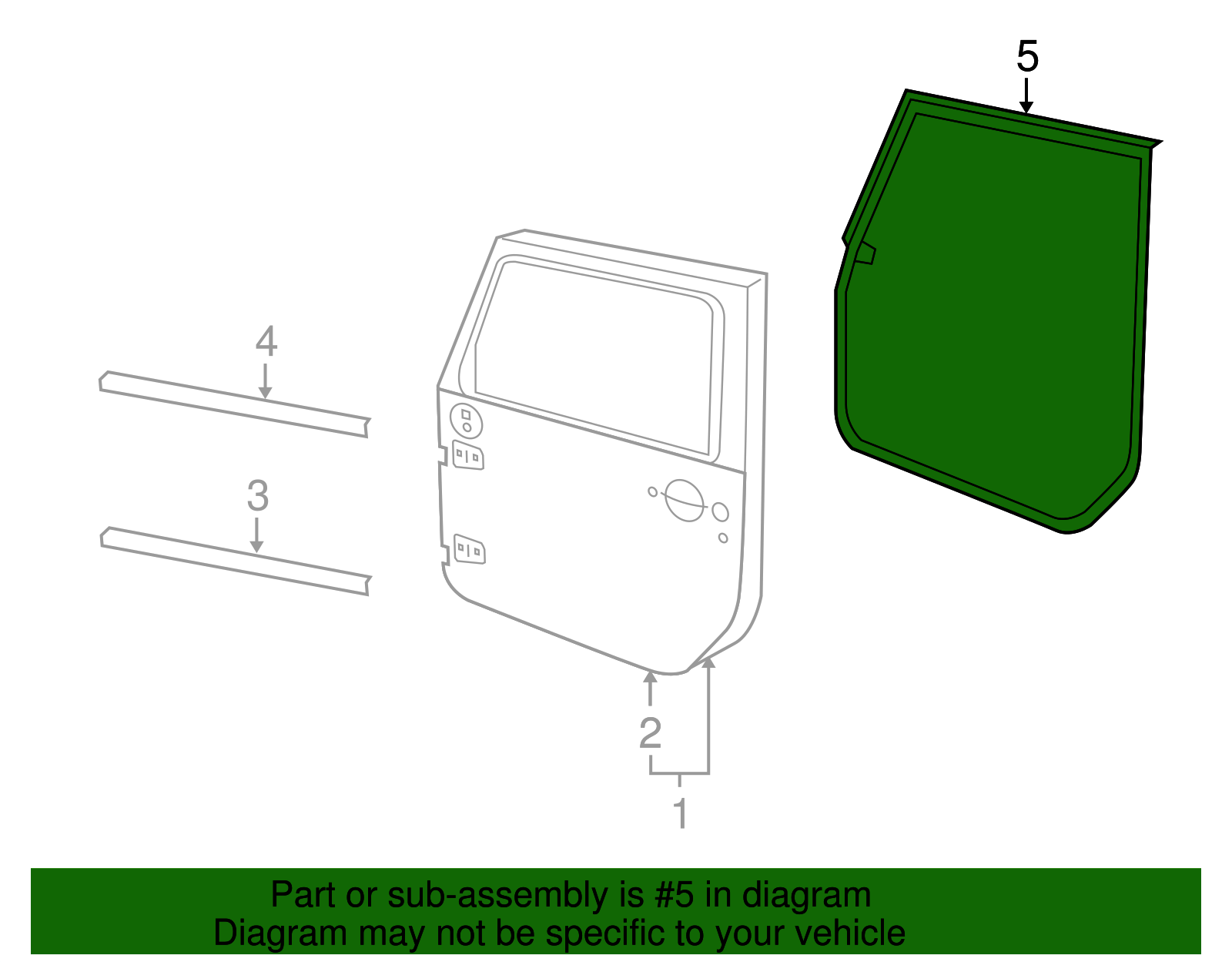 5

4

3

2

1

Part or sub-assembly is #5 in diagram
Diagram may not be specific to your vehicle