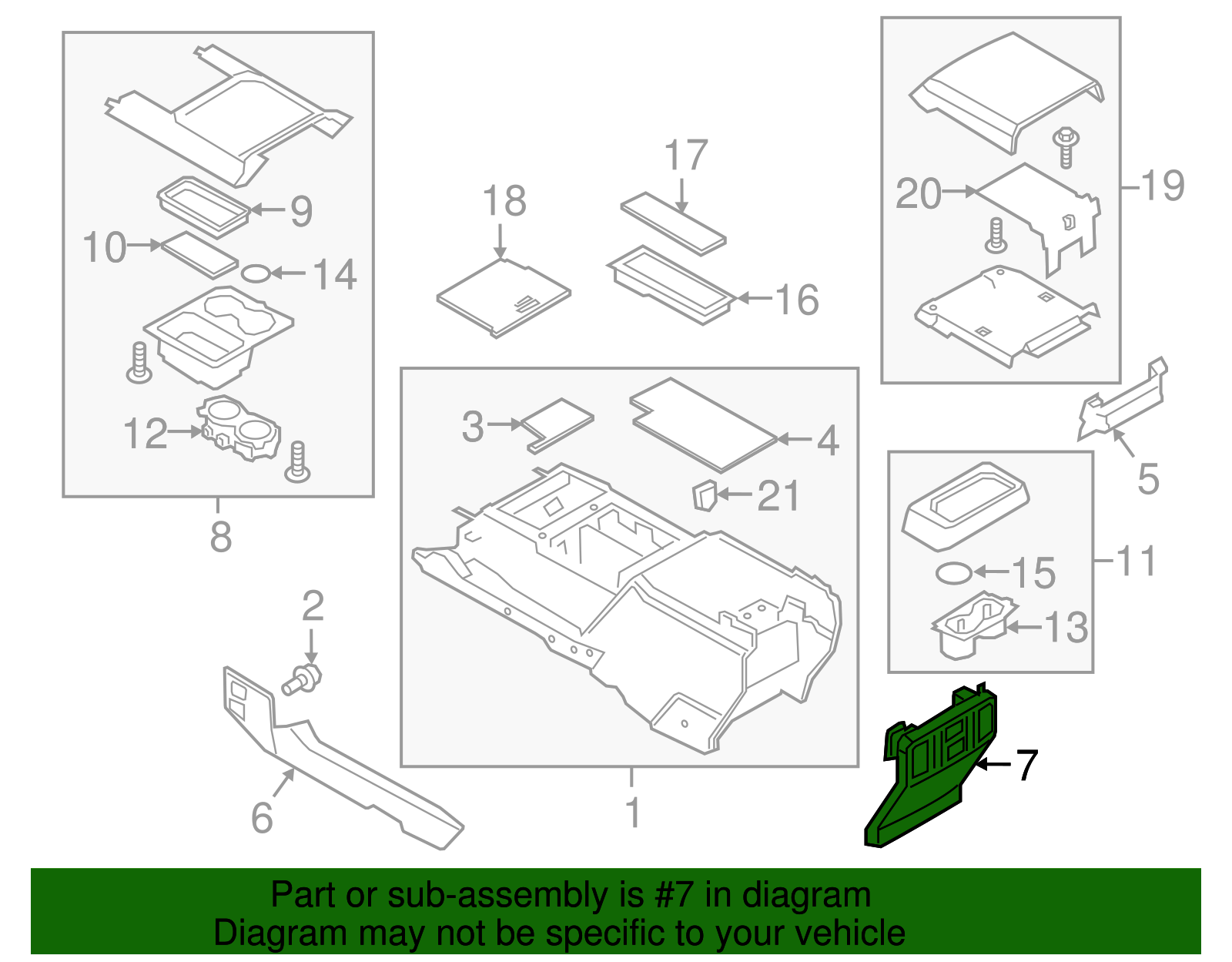 9
10
14
12
8
18
17
16
20
19
3
4
21
5
15
11
13
2
6
1
7

Part or sub-assembly is #7 in diagram
Diagram may not be specific to your vehicle