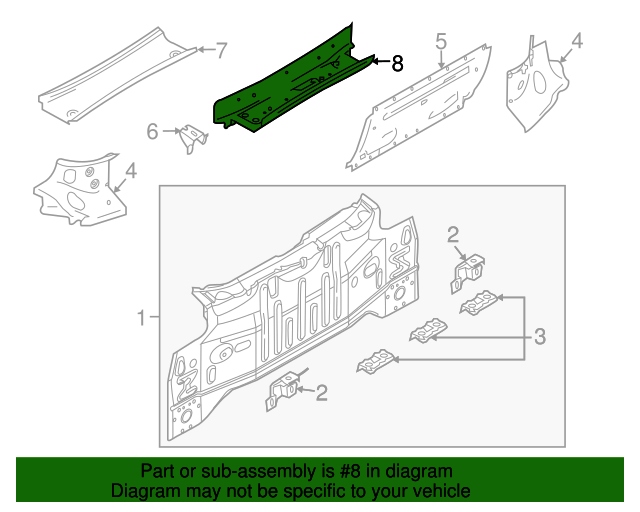 7
8
5
4
6
4
2
1
3
2

Part or sub-assembly is #8 in diagram
Diagram may not be specific to your vehicle