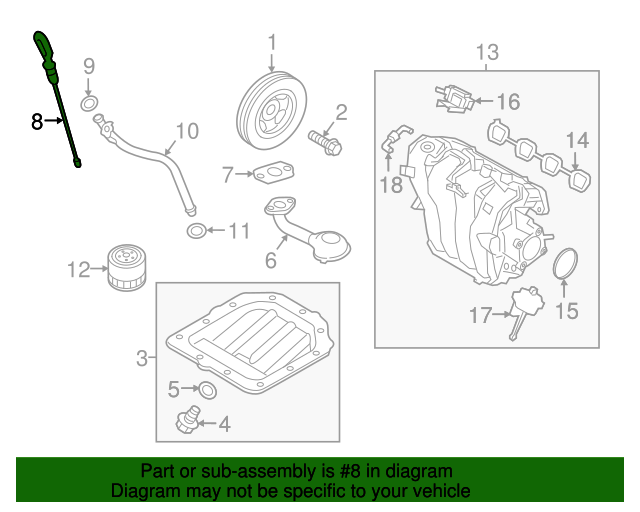 8
9
10
1
2
7
11
6
12
3
5
4
13
16
14
18
15
17

Part or sub-assembly is #8 in diagram
Diagram may not be specific to your vehicle