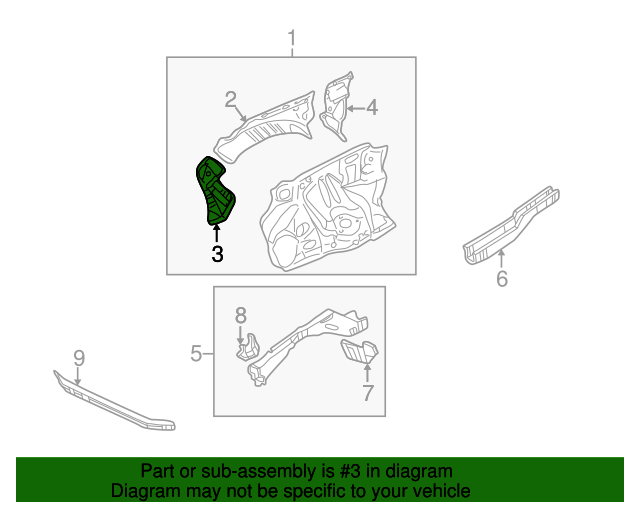 1
2
4
3
6
8
5
7
9

Part or sub-assembly is #3 in diagram
Diagram may not be specific to your vehicle