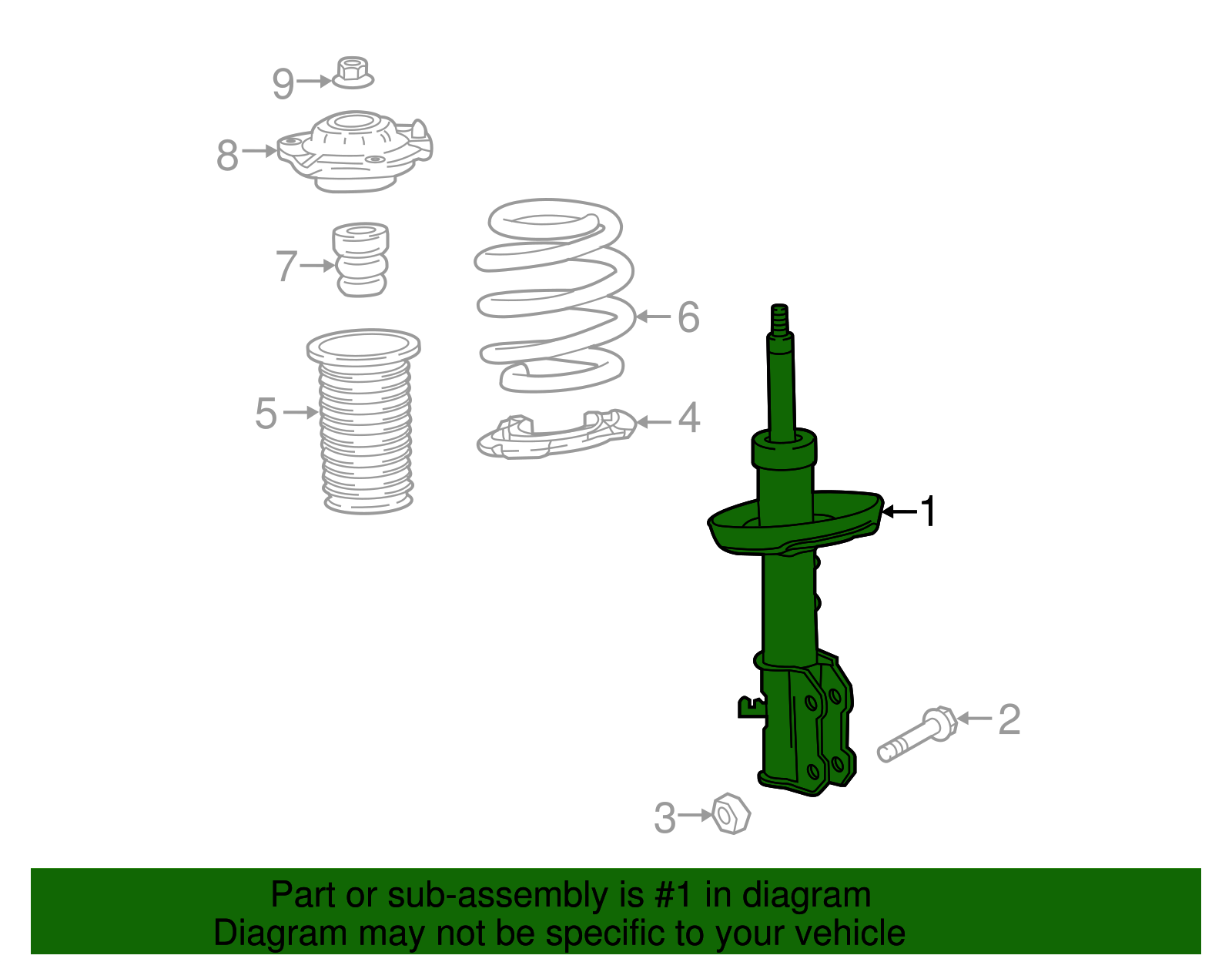 9
8
7
6
5
4
1
2
3

Part or sub-assembly is #1 in diagram
Diagram may not be specific to your vehicle