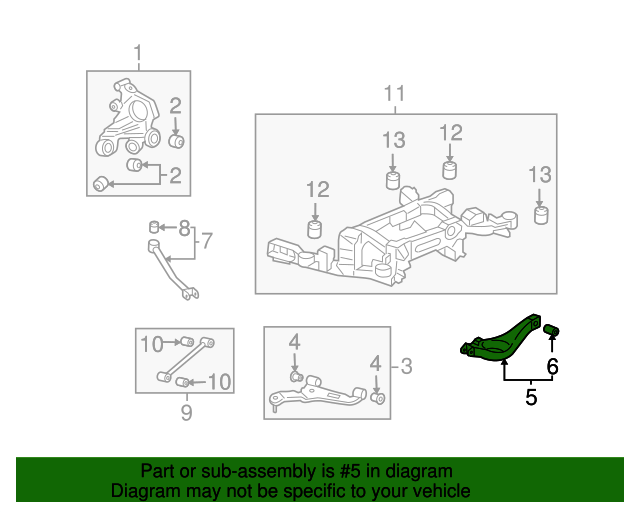 1
2
2
11
13
12
12
13
8
7
10
10
9
4
4
3
6
5
Part or sub-assembly is #5 in diagram
Diagram may not be specific to your vehicle