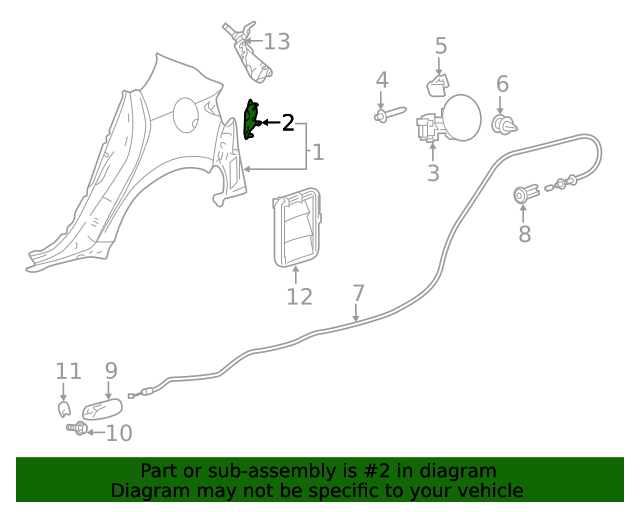 13
5
4
6
2
1
3
8
12
7
11
9
10

Part or sub-assembly is #2 in diagram
Diagram may not be specific to your vehicle