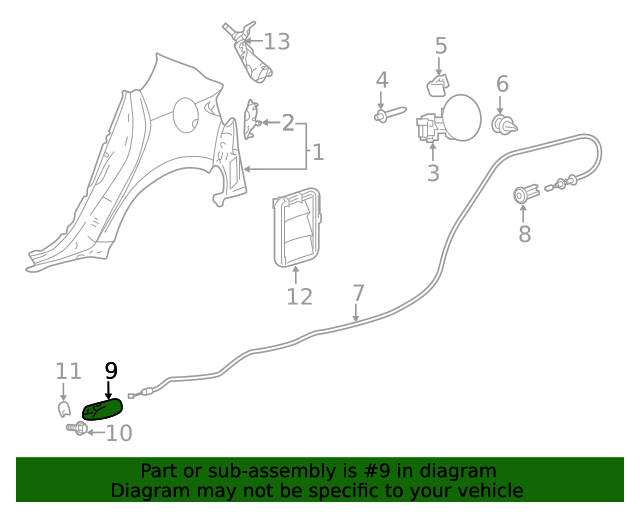 13
5
4
6
2
1
3
8
12
7
11
9
10

Part or sub-assembly is #9 in diagram
Diagram may not be specific to your vehicle