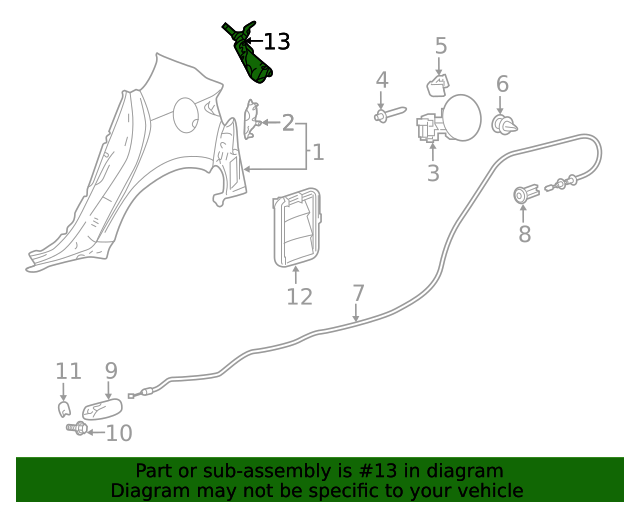 13
5
4
6
2
1
3
8
12
7
11
9
10

Part or sub-assembly is #13 in diagram
Diagram may not be specific to your vehicle