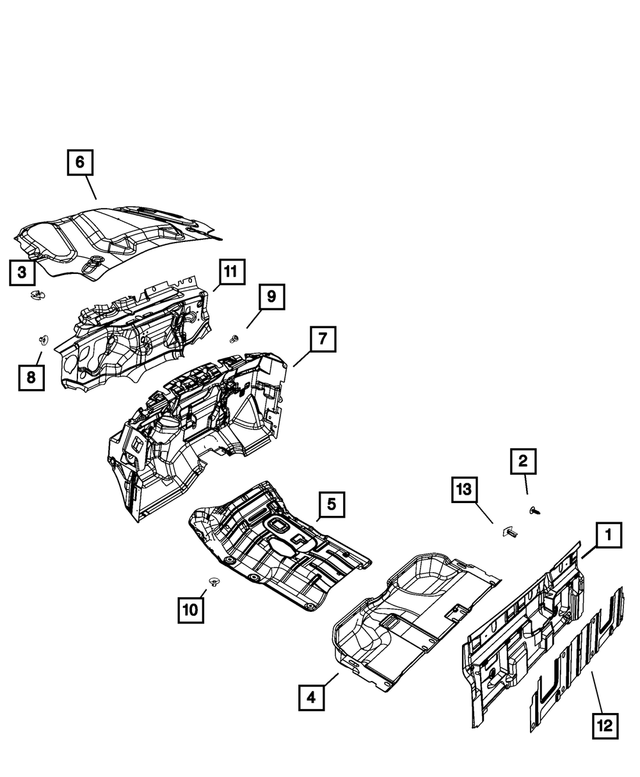 6
3
11
9
8
7
2
13
5
1
10
4
12