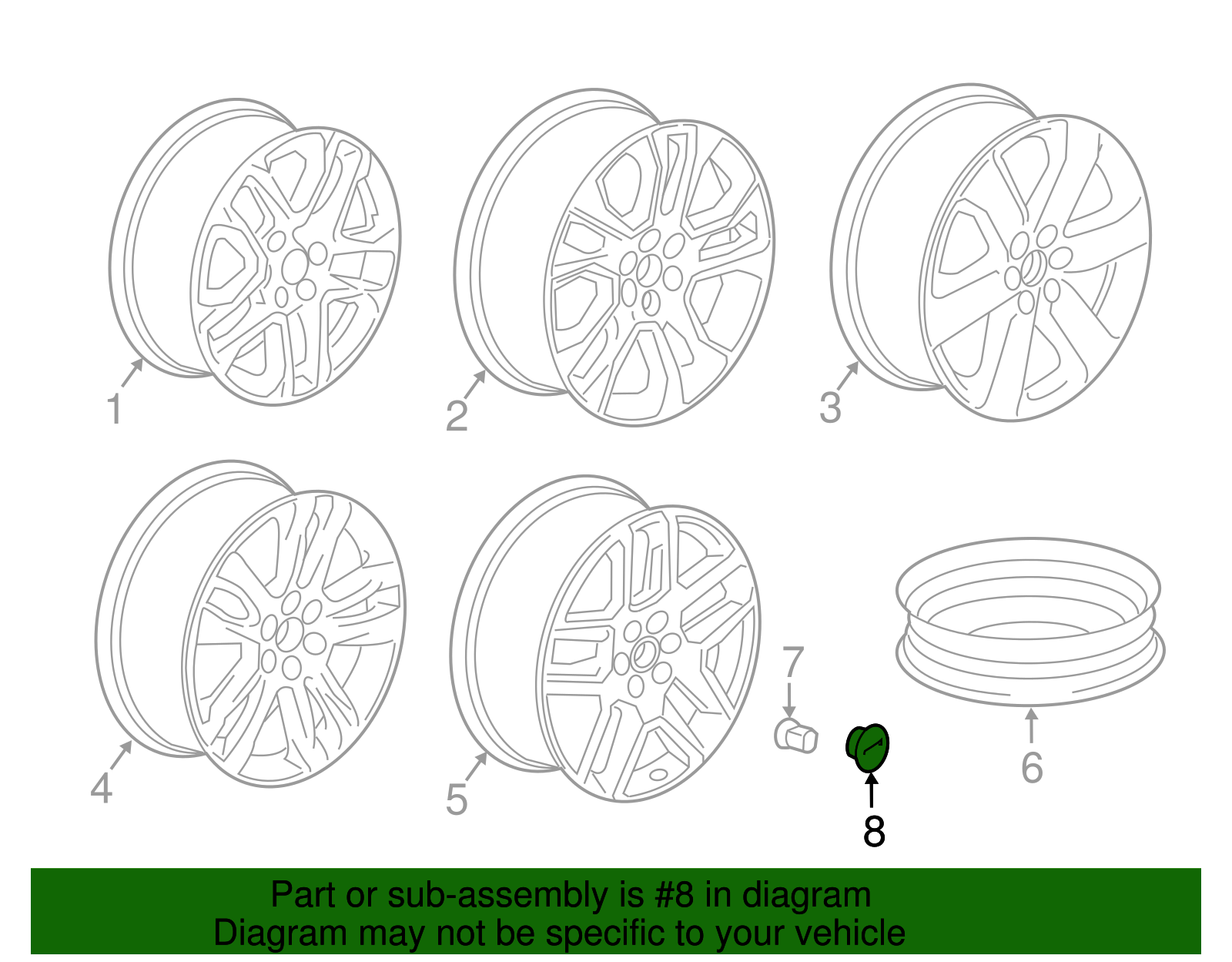 1
2
3
4
5
7
8
6

Part or sub-assembly is #8 in diagram
Diagram may not be specific to your vehicle