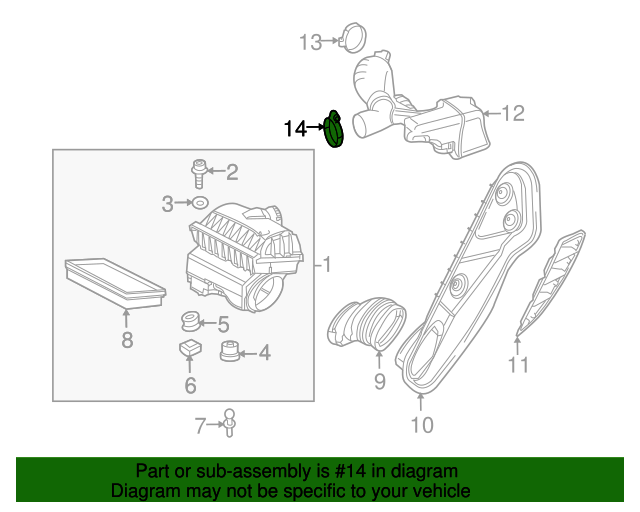 13
12
14
2
3
1
8
5
4
6
9
11
10
7

Part or sub-assembly is #14 in diagram
Diagram may not be specific to your vehicle