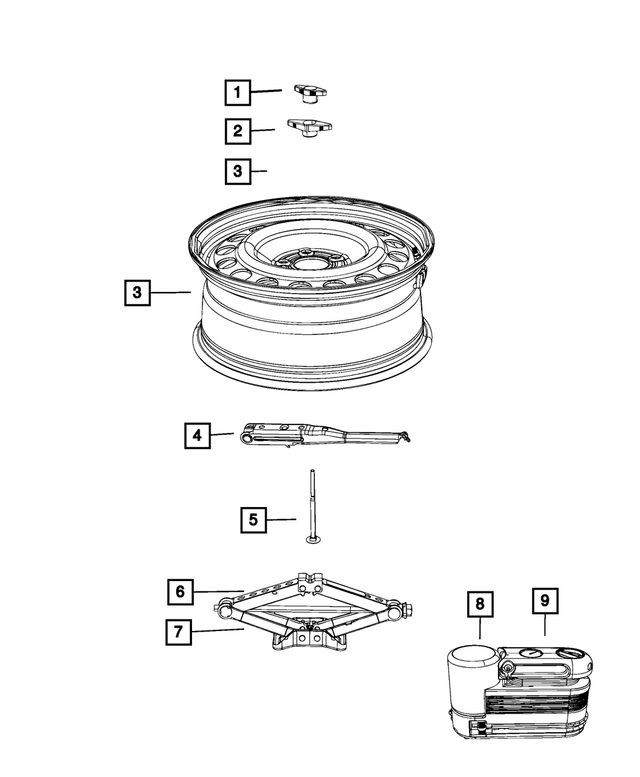 1
2
3
3
4
5
6
7
8
9