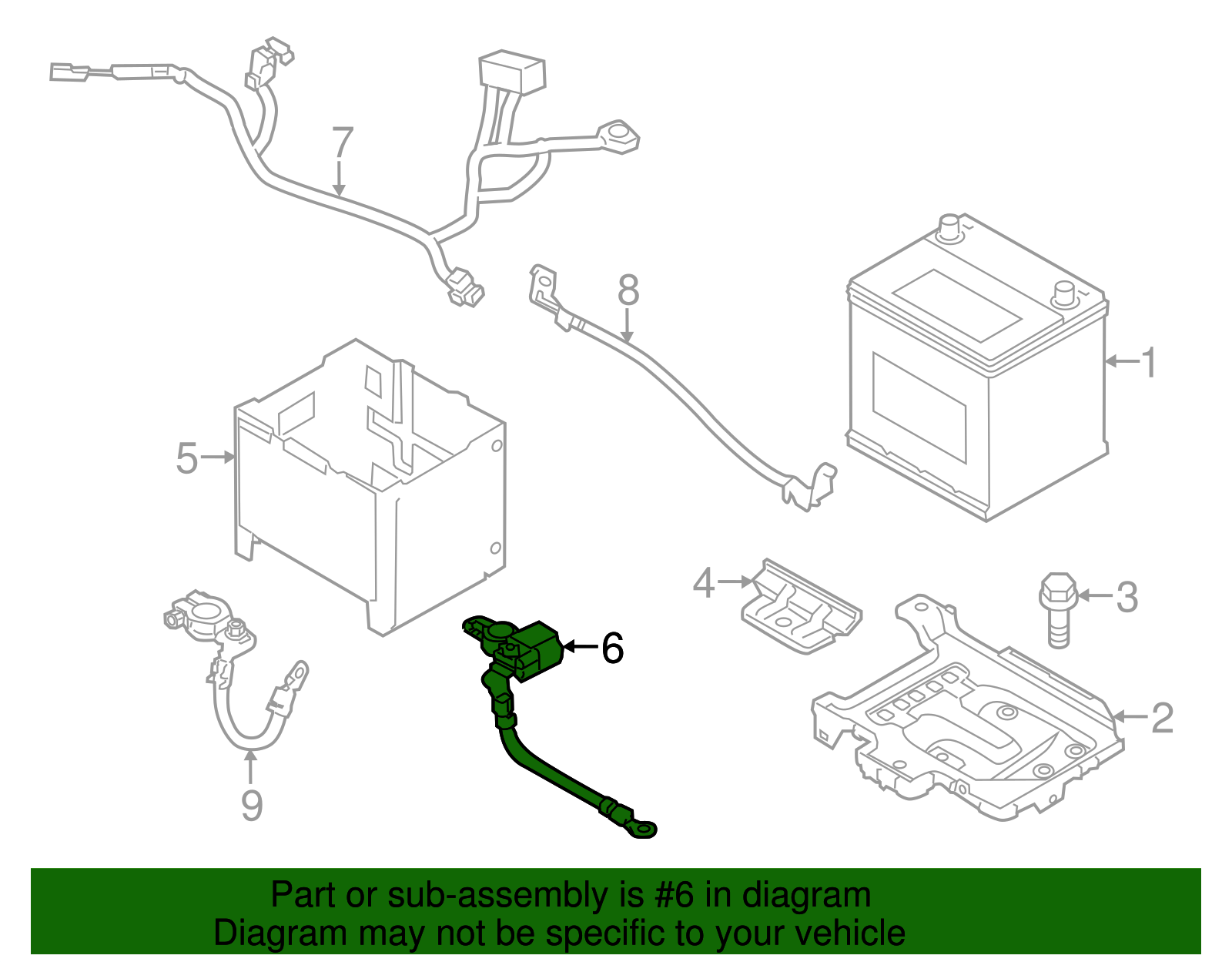 7
8
1
5
4
3
6
2
9

Part or sub-assembly is #6 in diagram
Diagram may not be specific to your vehicle