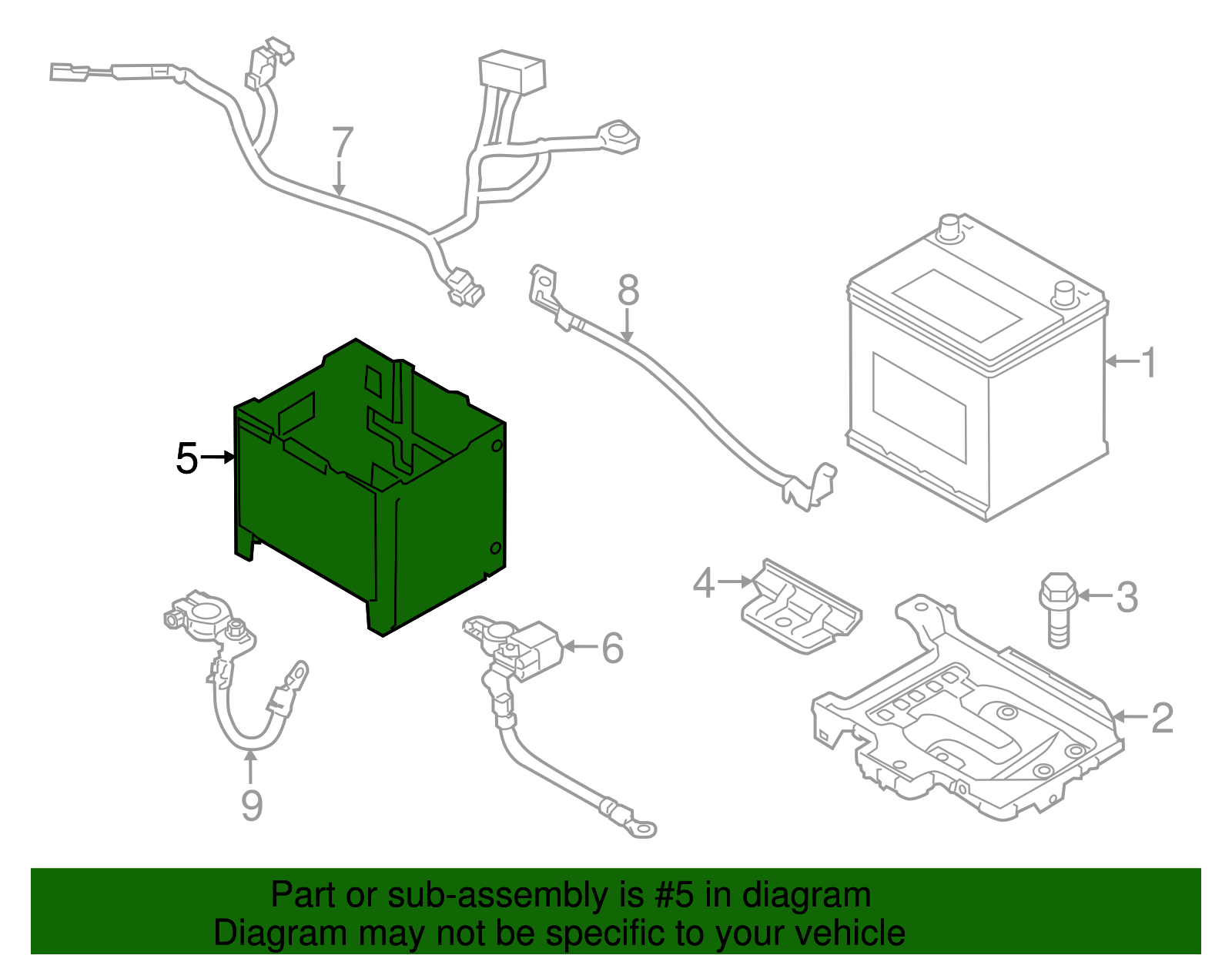 7
8
1
5
4
3
6
2
9

Part or sub-assembly is #5 in diagram
Diagram may not be specific to your vehicle