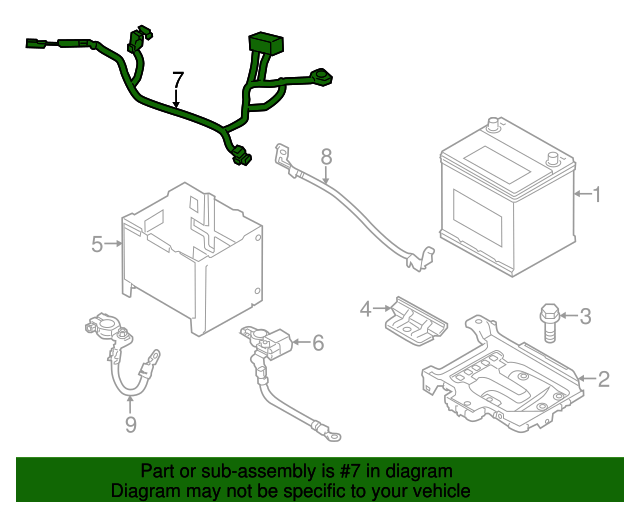 7

8

1

5

4

3

6

2

9

Part or sub-assembly is #7 in diagram
Diagram may not be specific to your vehicle