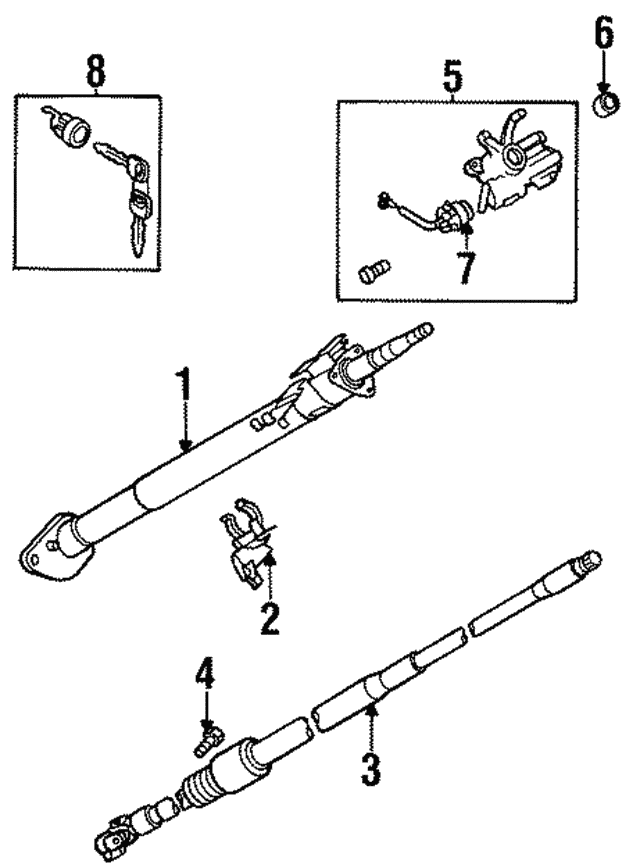 8
5
6
7
1
2
4
3