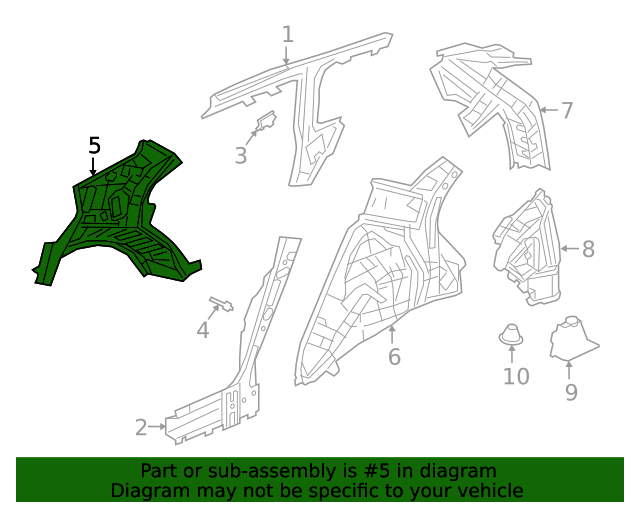 1
7
5
3
8
4
6
10
9
2

Part or sub-assembly is #5 in diagram
Diagram may not be specific to your vehicle