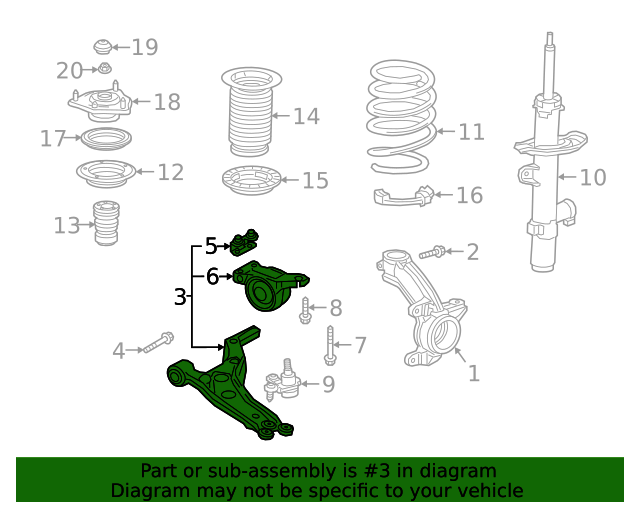 19
20
18
17
12
13
14
15
11
16
10
5
6
3
2
8
7
4
9
1

Part or sub-assembly is #3 in diagram
Diagram may not be specific to your vehicle