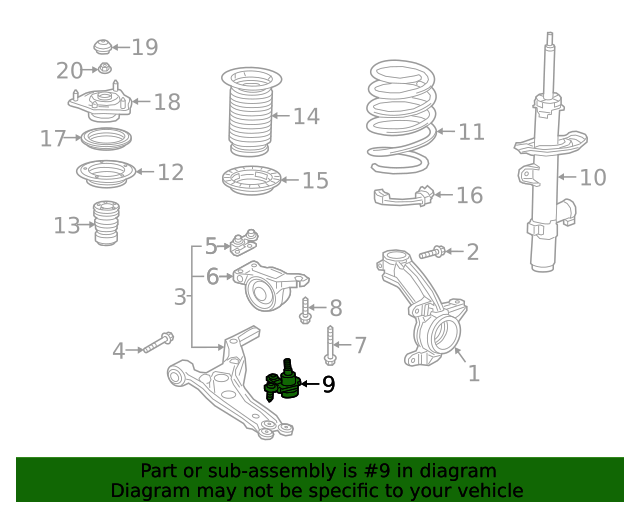 19
20
18
17
12
13
14
15
11
16
10
5
6
3
2
8
7
4
9
1

Part or sub-assembly is #9 in diagram
Diagram may not be specific to your vehicle