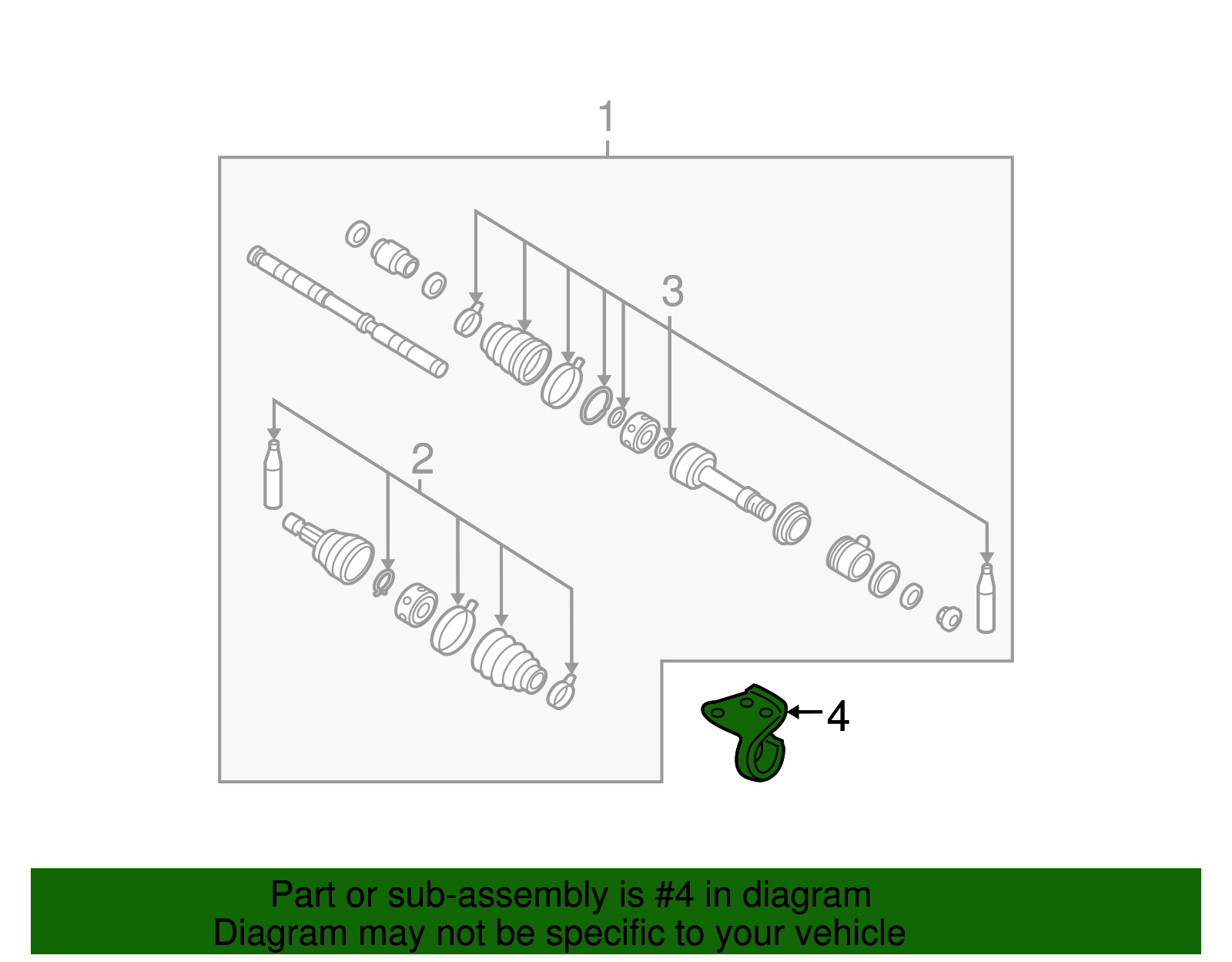 1
3
2
4

Part or sub-assembly is #4 in diagram
Diagram may not be specific to your vehicle