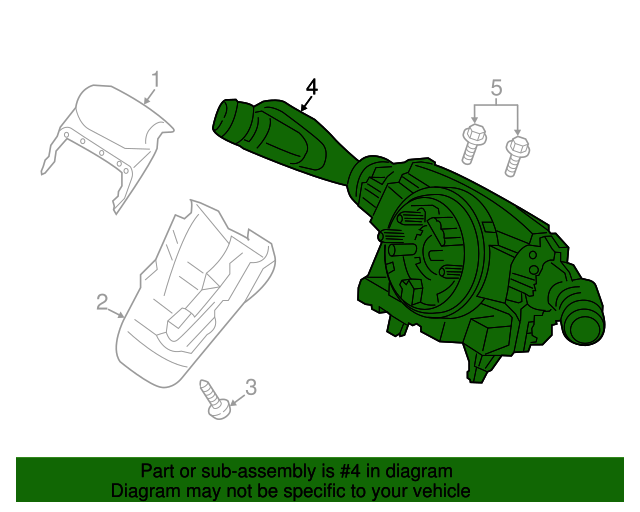 1
4
5
2
3

Part or sub-assembly is #4 in diagram
Diagram may not be specific to your vehicle