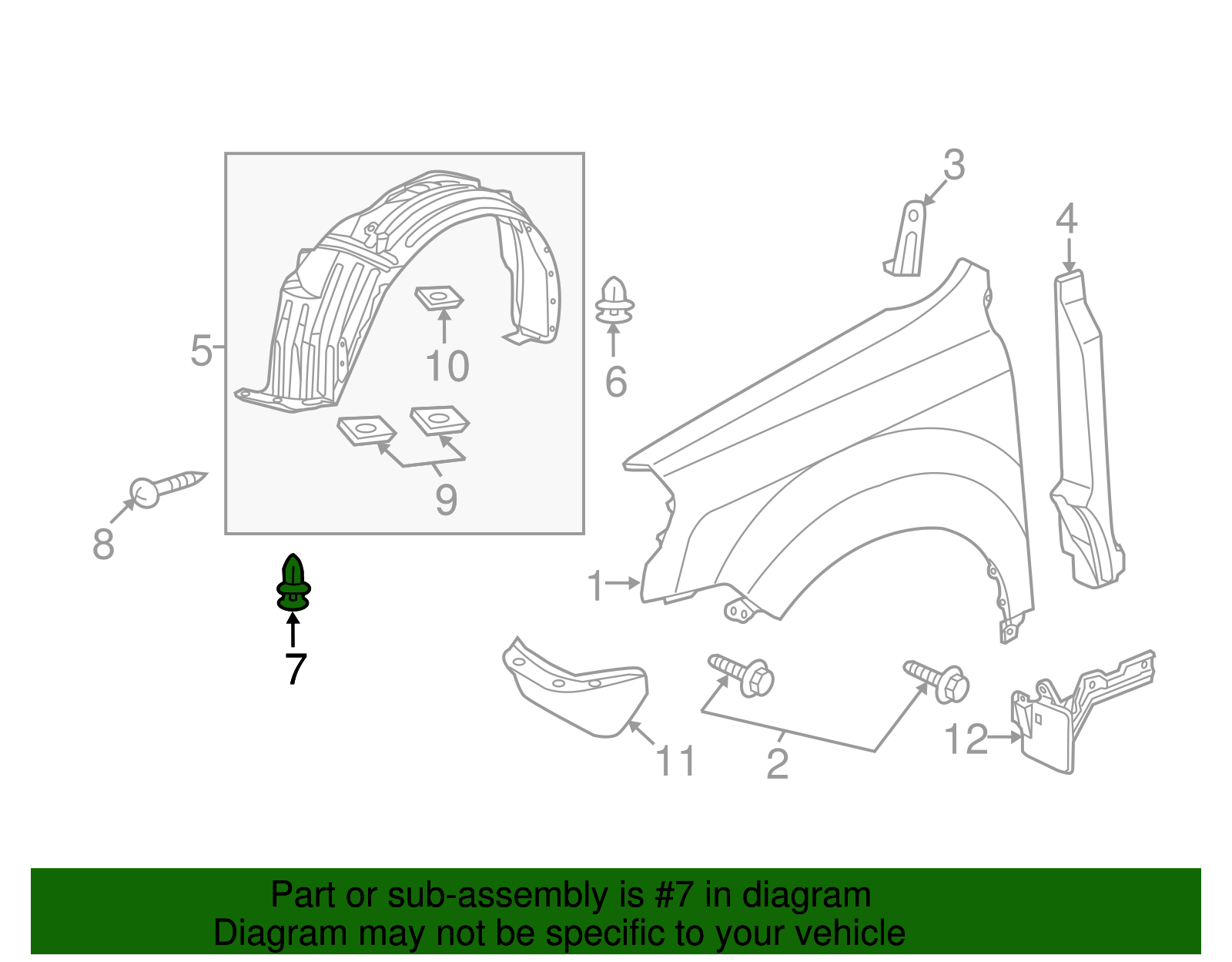 3
4
5
10
6
9
8
7
1
11
2
12

Part or sub-assembly is #7 in diagram
Diagram may not be specific to your vehicle