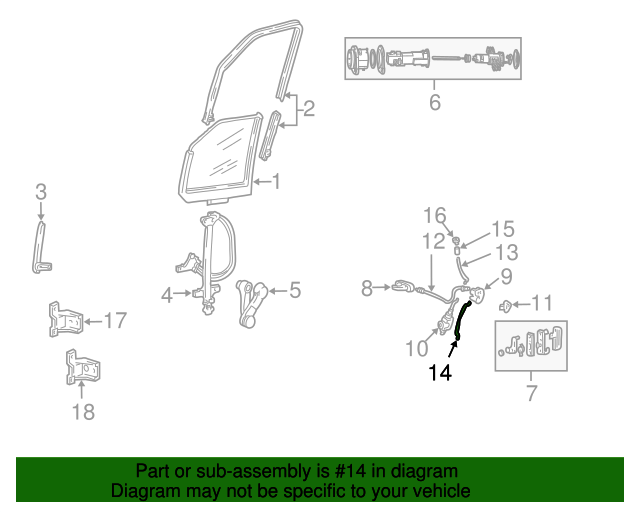 2
6
1
3
16
15
12
13
9
8
4
5
11
17
10
14
7
18

Part or sub-assembly is #14 in diagram
Diagram may not be specific to your vehicle