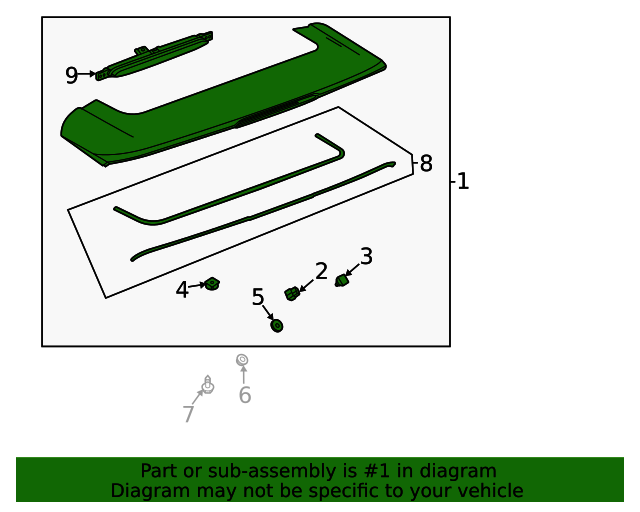 9
8
1
3
2
4
5
6
7

Part or sub-assembly is #1 in diagram
Diagram may not be specific to your vehicle