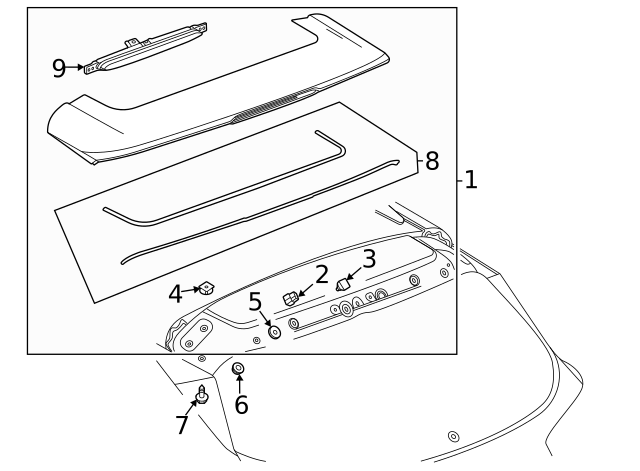 9
8
1
3
2
4
5
6
7