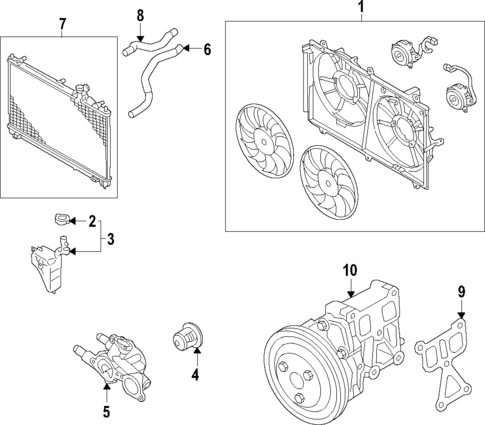 7
8
6
1
2
3
10
9
4
5