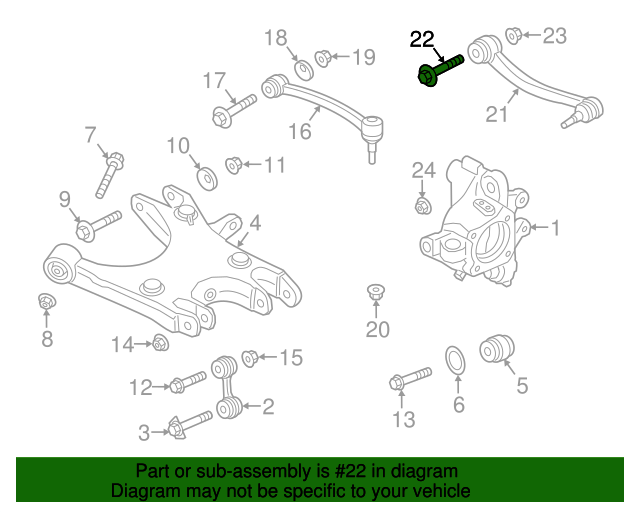 18
19
22
23
17
16
21
7
10
11
24
9
4
1
8
20
14
15
5
12
2
6
13
3

Part or sub-assembly is #22 in diagram
Diagram may not be specific to your vehicle