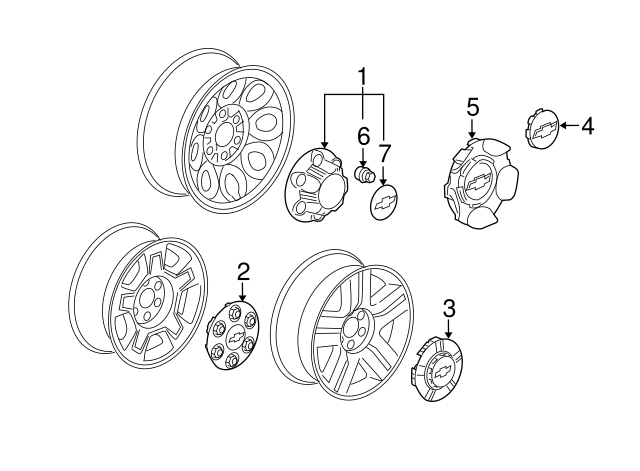 1
6
7
5
4
2
3