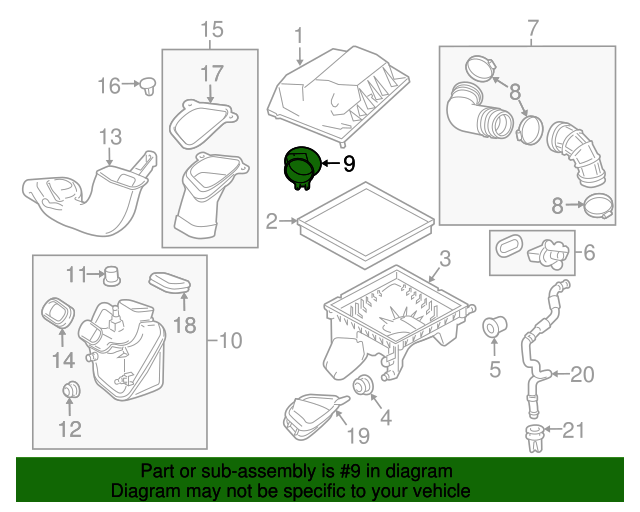 15
1
7
16
17
8
13
9
8
2
6
3
11
18
10
14
5
20
12
4
19
21

Part or sub-assembly is #9 in diagram
Diagram may not be specific to your vehicle