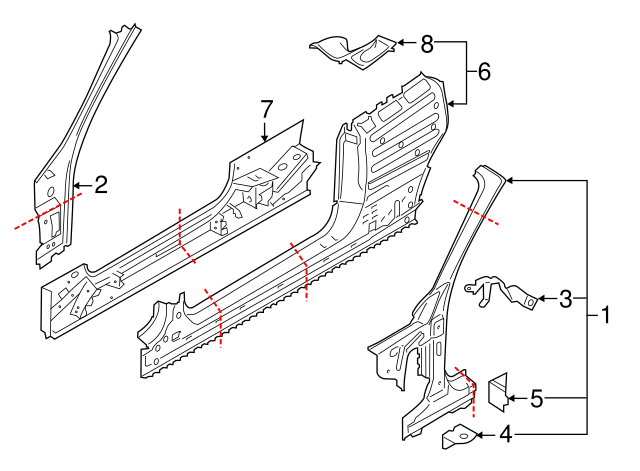 8
6
7
2
3
1
5
4