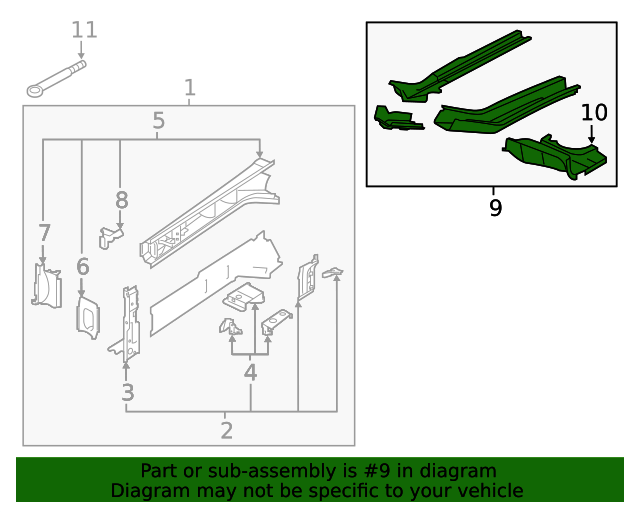 11

1

5

8

7

6

3

4

2

10

9

Part or sub-assembly is #9 in diagram
Diagram may not be specific to your vehicle