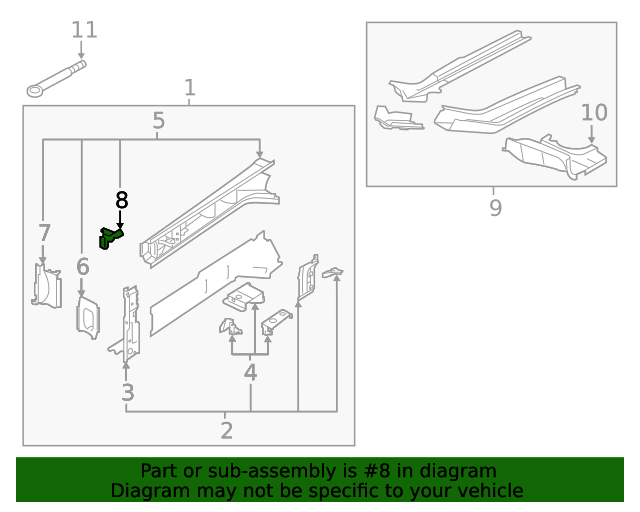 11
1
5
8
7
6
3
4
2
10
9

Part or sub-assembly is #8 in diagram
Diagram may not be specific to your vehicle