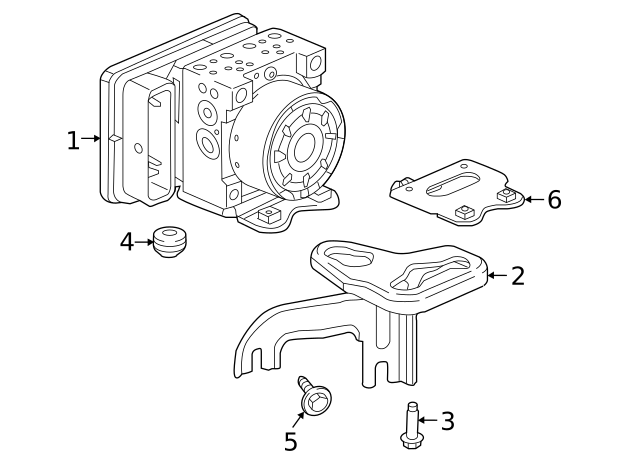 1
6
4
2
5
3