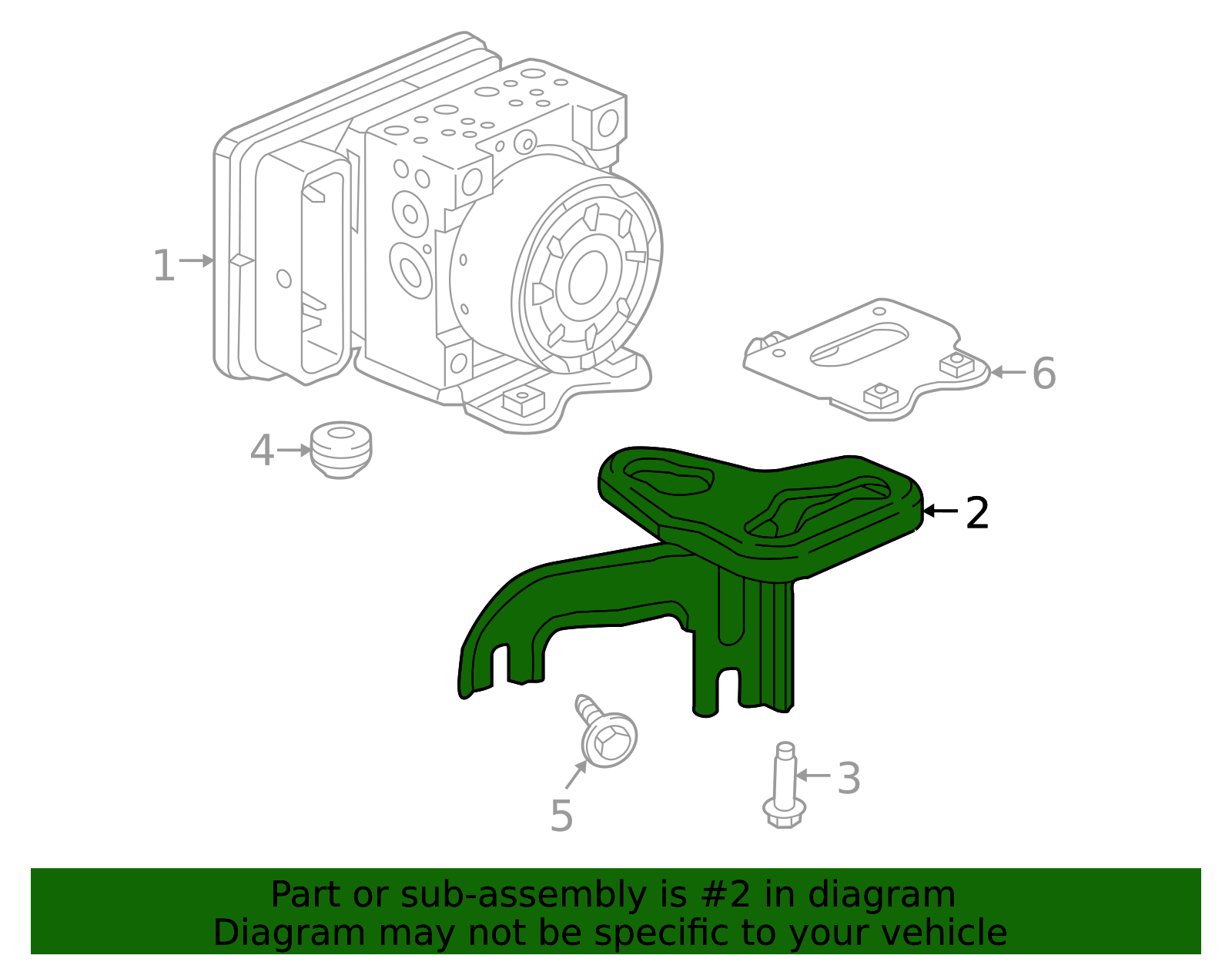 1
6
4
2
5
3

Part or sub-assembly is #2 in diagram
Diagram may not be specific to your vehicle