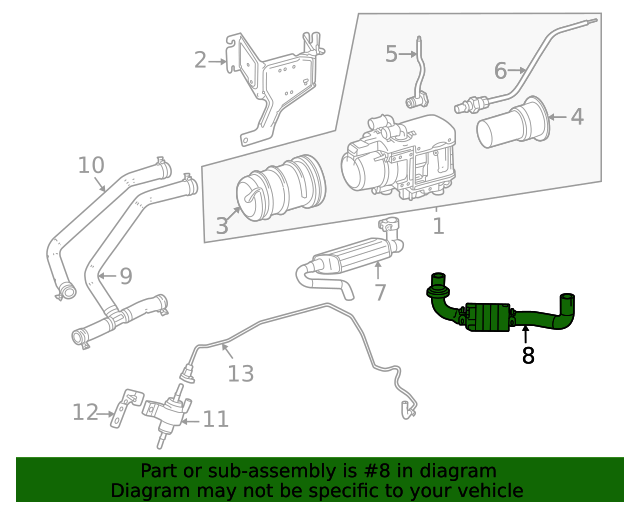 2
5
6
4
10
3
1
9
7
8
13
12
11

Part or sub-assembly is #8 in diagram
Diagram may not be specific to your vehicle