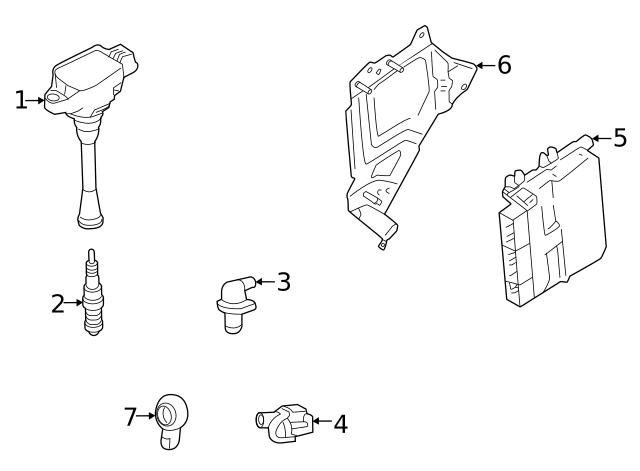 1
6
5
2
3
7
4